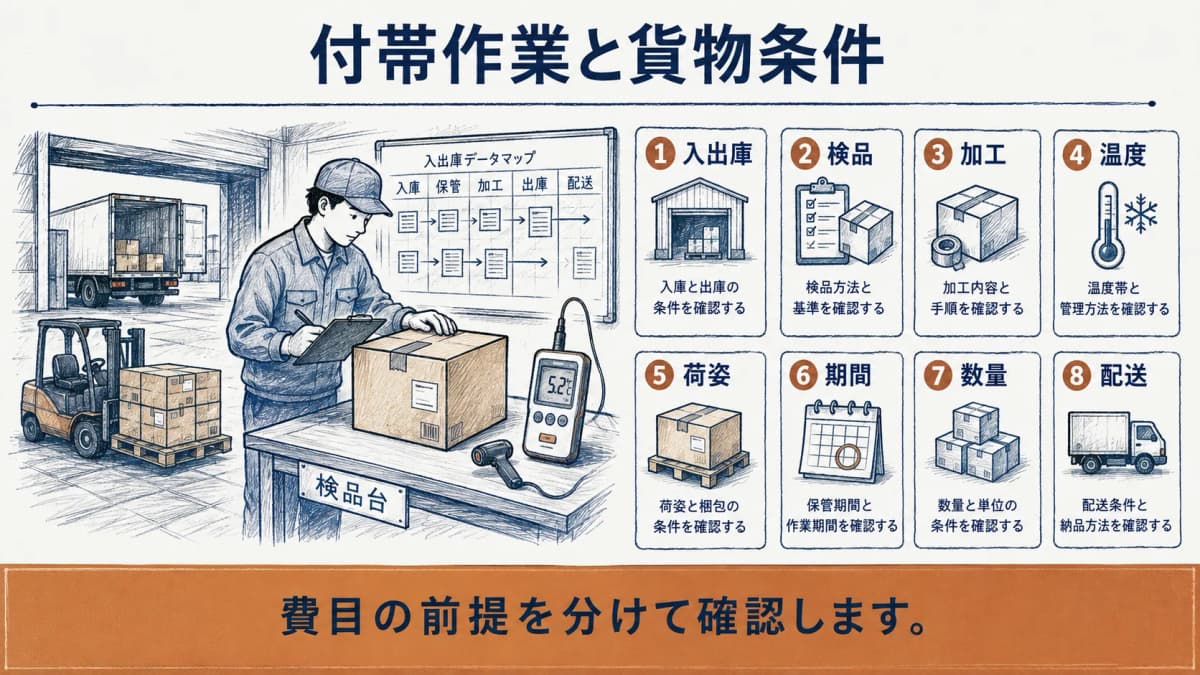 付帯作業と貨物条件

入出庫データマップ

入庫 保管 加工 出庫 配送

5.2℃

検品台

1 入出庫
入庫と出庫の条件を確認する

2 検品
検品方法と基準を確認する

3 加工
加工内容と手順を確認する

4 温度
温度帯と管理方法を確認する

5 荷姿
荷姿と梱包の条件を確認する

6 期間
保管期間と作業期間を確認する

7 数量
数量と単位の条件を確認する

8 配送
配送条件と納品方法を確認する

費目の前提を分けて確認します。